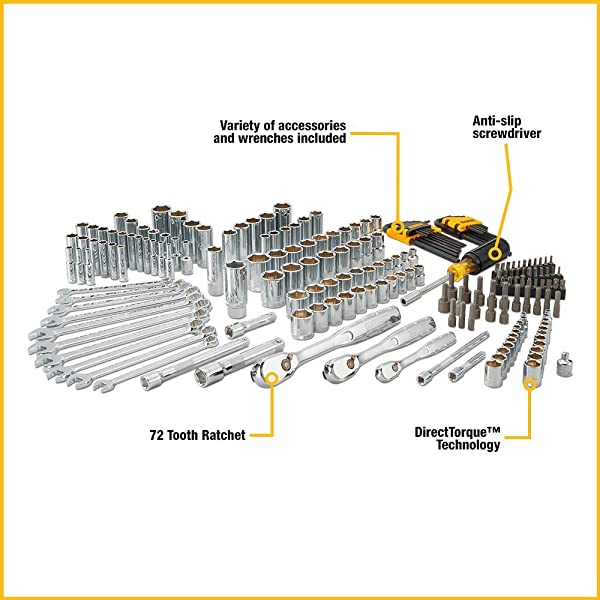 Variety of accessories and wrenches included

Anti-slip screwdriver

72 Tooth Ratchet

DirectTorque™ Technology