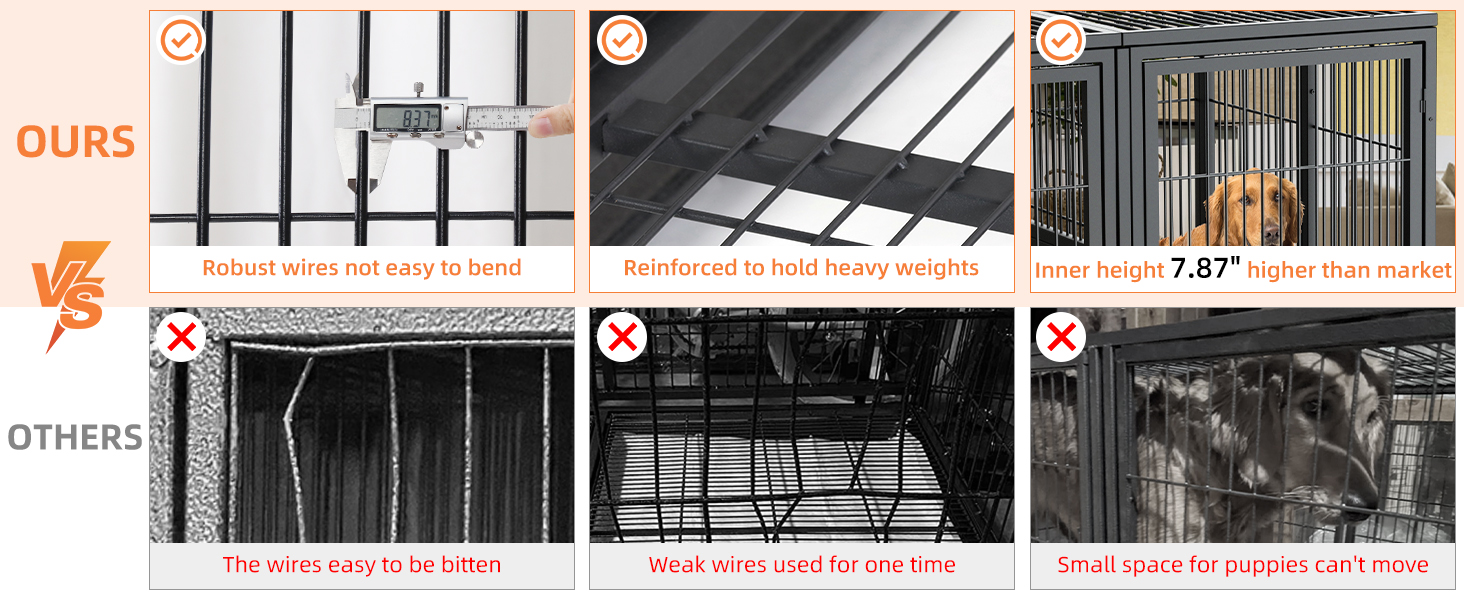 OURS

8.37

Robust wires not easy to bend

Reinforced to hold heavy weights

Inner height 7.87" higher than market

VS

OTHERS

The wires easy to be bitten

Weak wires used for one time

Small space for puppies can't move