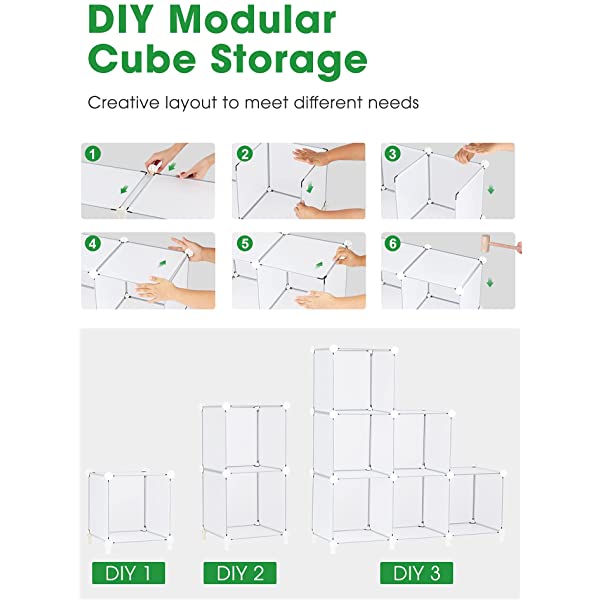 DIY Modular Cube Storage

Creative layout to meet different needs

1

2

3

4

5

6

DIY 1

DIY 2

DIY 3