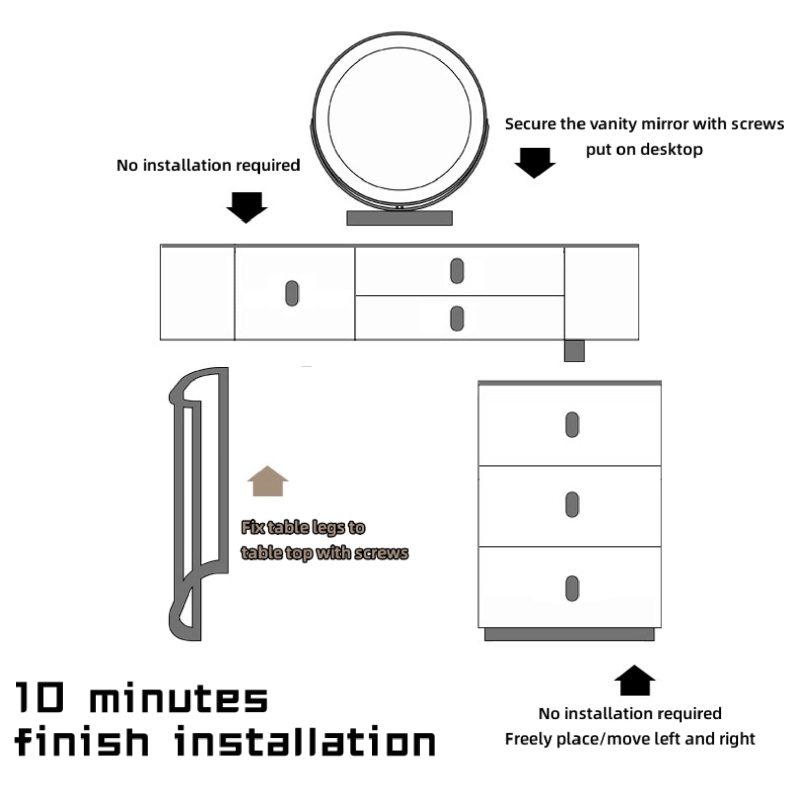 Secure the vanity mirror with screws put on desktop

No installation required

Fix table legs to table top with screws

10 minutes finish installation

No installation required
Freely place/move left and right