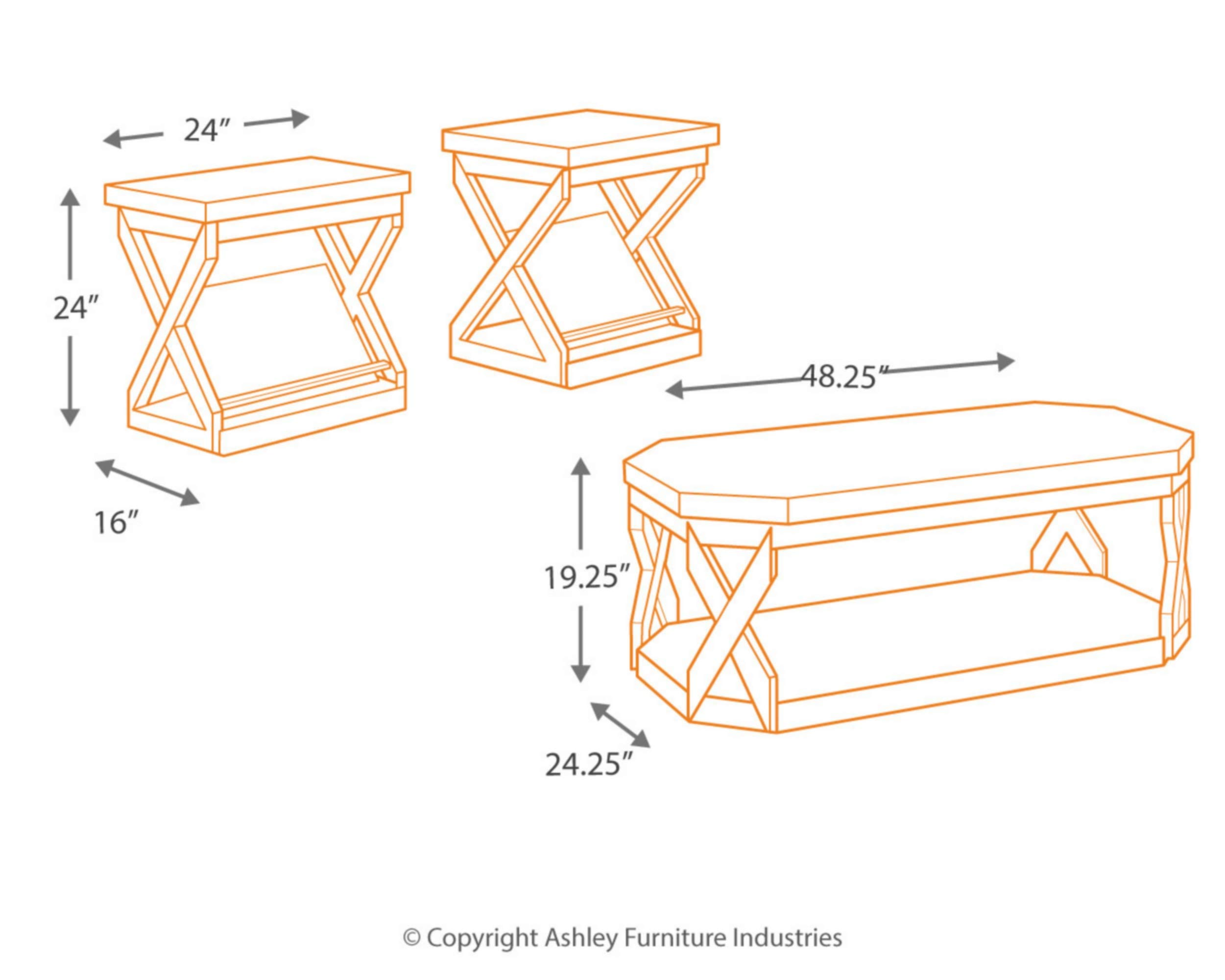 24″

24″

16″

48.25″

19.25″

24.25″

© Copyright Ashley Furniture Industries